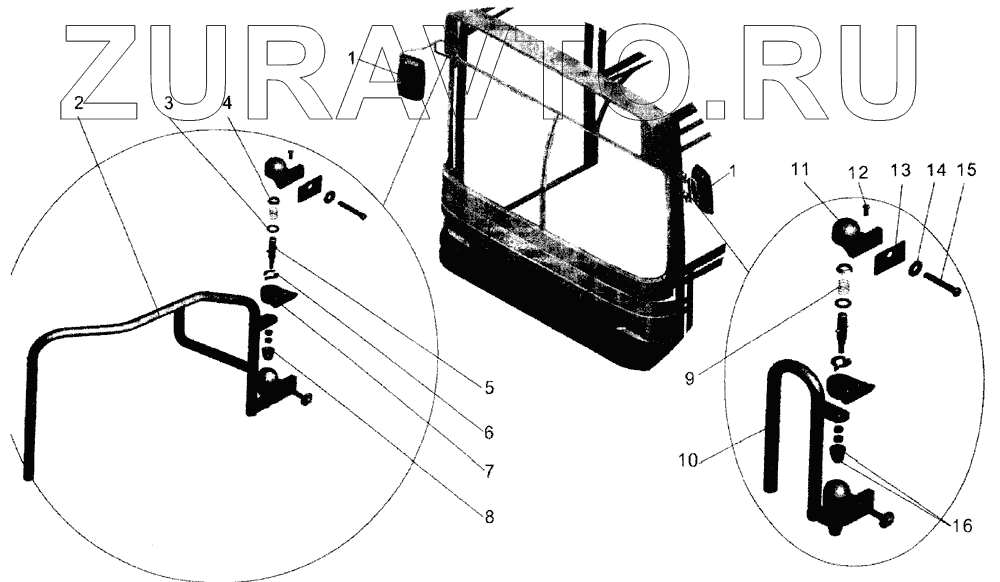 ZURAVTO.RU

1
2
3
4
1
11
12
13
14
15
5
6
7
8
9
10
16